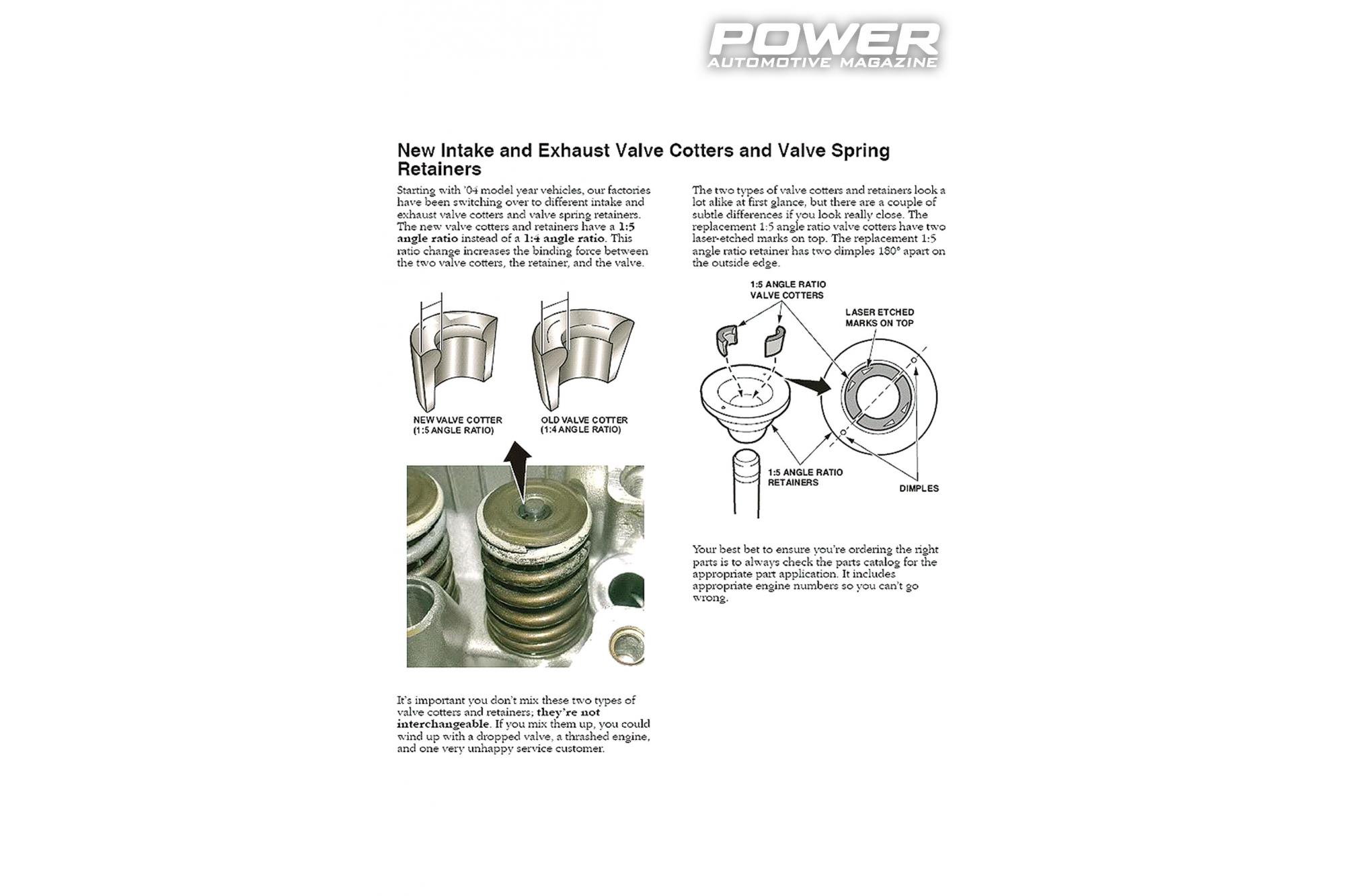 POWER
AUTOMOTIVE MAGAZINE

New Intake and Exhaust Valve Cotters and Valve Spring Retainers

Starting with '04 model year vehicles, our factories have been switching over to different intake and exhaust valve cotters and valve spring retainers. The new valve cotters and retainers have a 1:5 angle ratio instead of a 1:4 angle ratio. This ratio change increases the binding force between the two valve cotters, the retainer, and the valve.

NEW VALVE COTTER (1:5 ANGLE RATIO)

OLD VALVE COTTER (1:4 ANGLE RATIO)

It's important you don't mix these two types of valve cotters and retainers; they're not interchangeable. If you mix them up, you could wind up with a dropped valve, a thrashed engine, and one very unhappy service customer.

The two types of valve cotters and retainers look a lot alike at first glance, but there are a couple of subtle differences if you look really close. The replacement 1:5 angle ratio valve cotters have two laser-etched marks on top. The replacement 1:5 angle ratio retainer has two dimples 180° apart on the outside edge.

1:5 ANGLE RATIO VALVE COTTERS

LASER ETCHED MARKS ON TOP

1:5 ANGLE RATIO RETAINERS

DIMPLES

Your best bet to ensure you're ordering the right parts is to always check the parts catalog for the appropriate part application. It includes appropriate engine numbers so you can't go wrong.